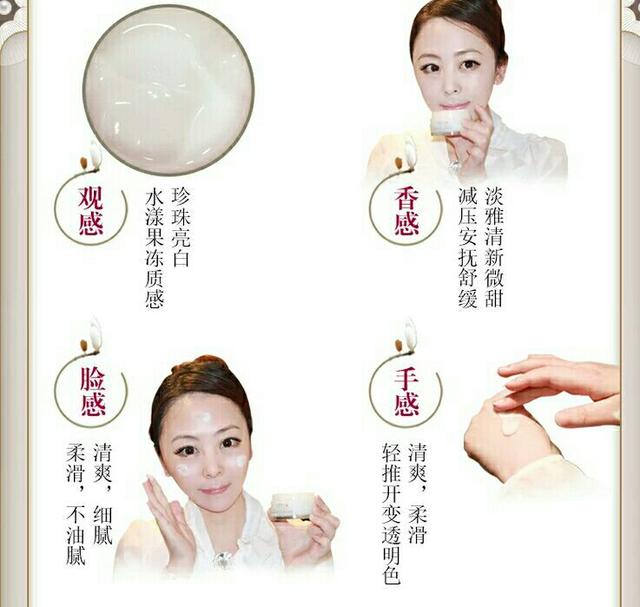 观感

珍珠亮白
水漾果冻质感

香感

淡雅清新微甜
减压安抚舒缓

脸感

清爽，细腻
柔滑，不油腻

手感

清爽，柔滑
轻推开变透明色