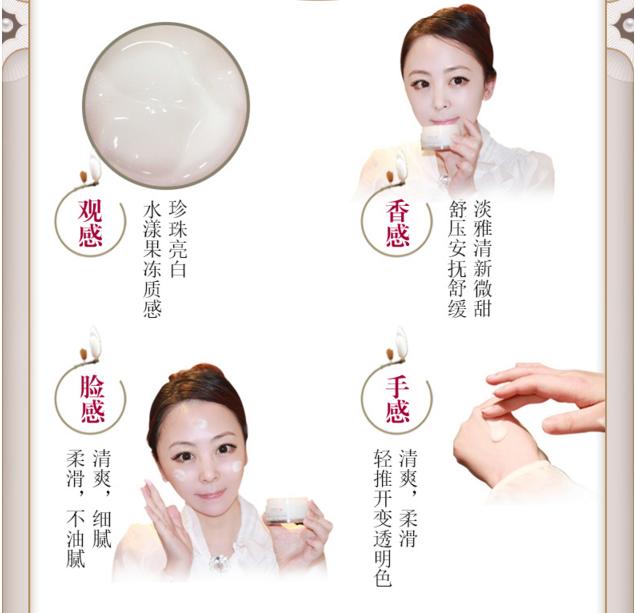 观感

珍珠亮白
水漾果冻质感

香感

淡雅清新微甜
舒压安抚舒缓

脸感

清爽，细腻
柔滑，不油腻

手感

清爽，柔滑
轻推开变透明色