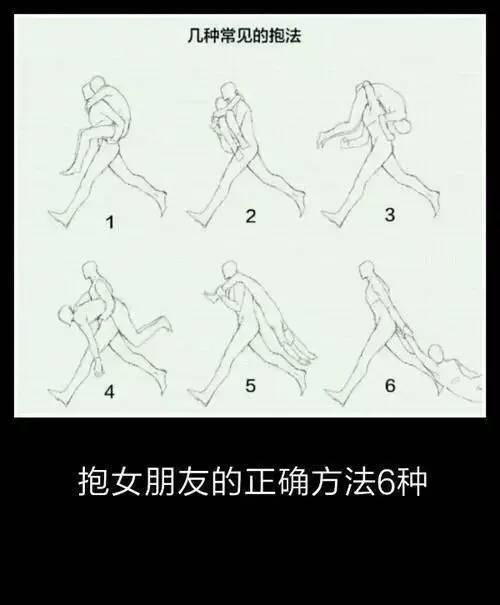 几种常见的抱法

1

2

3

4

5

6

抱女朋友的正确方法6种